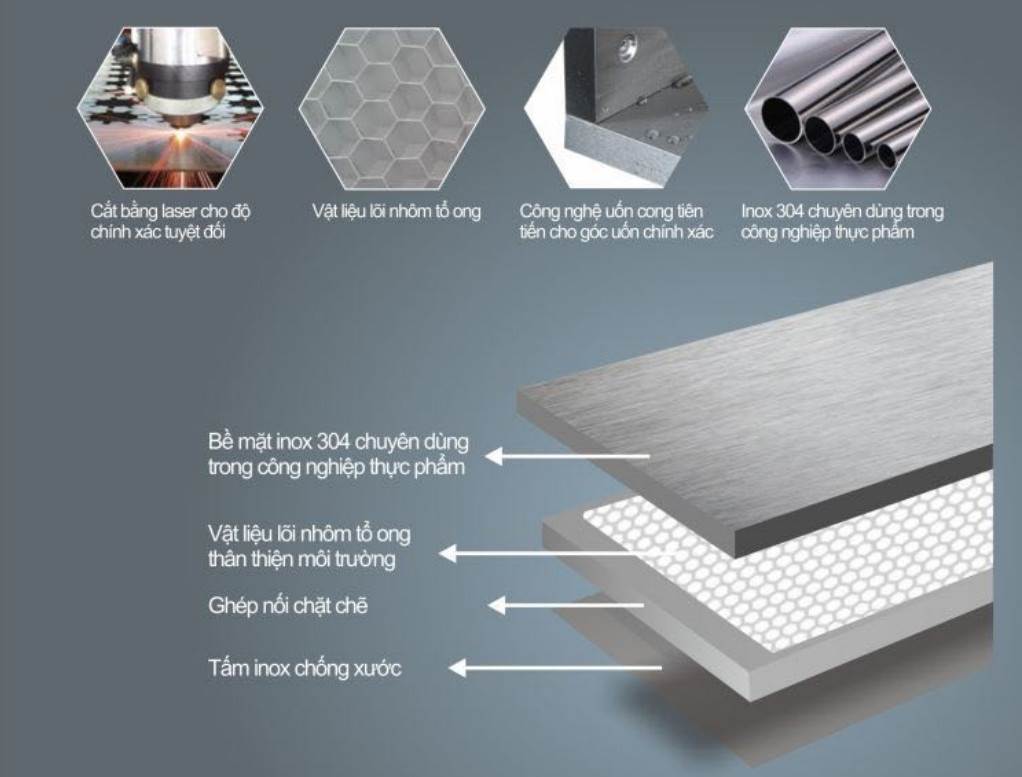 Cắt bằng laser cho độ chính xác tuyệt đối

Vật liệu lõi nhôm tổ ong

Công nghệ uốn cong tiên tiến cho góc uốn chính xác

Inox 304 chuyên dùng trong công nghiệp thực phẩm

Bề mặt inox 304 chuyên dùng trong công nghiệp thực phẩm

Vật liệu lõi nhôm tổ ong thân thiện môi trường

Ghép nối chặt chẽ

Tấm inox chống xước